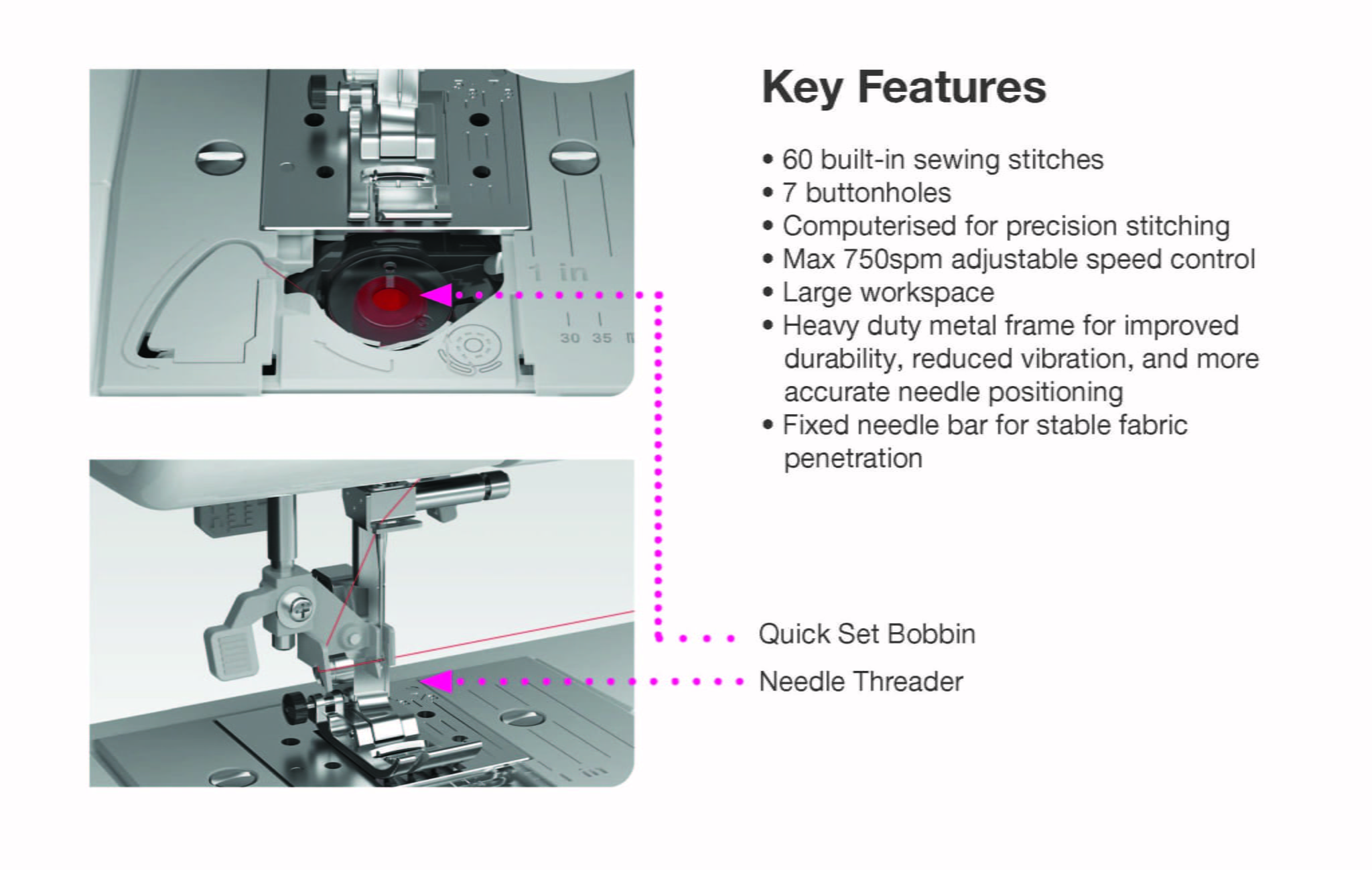 1 in

30 35

Key Features

• 60 built-in sewing stitches
• 7 buttonholes
• Computerised for precision stitching
• Max 750spm adjustable speed control
• Large workspace
• Heavy duty metal frame for improved durability, reduced vibration, and more accurate needle positioning
• Fixed needle bar for stable fabric penetration

Quick Set Bobbin

Needle Threader